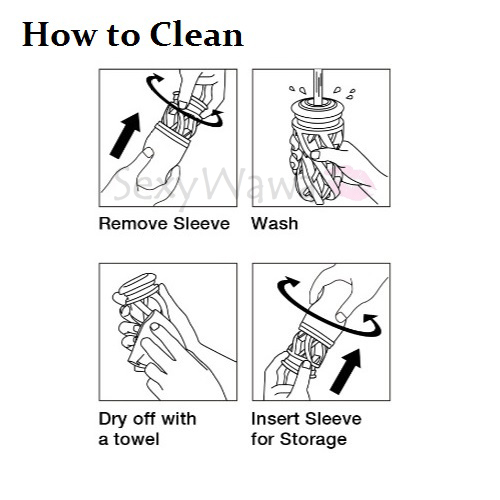 How to Clean

SexyWawa

Remove Sleeve

Wash

Dry off with a towel

Insert Sleeve for Storage